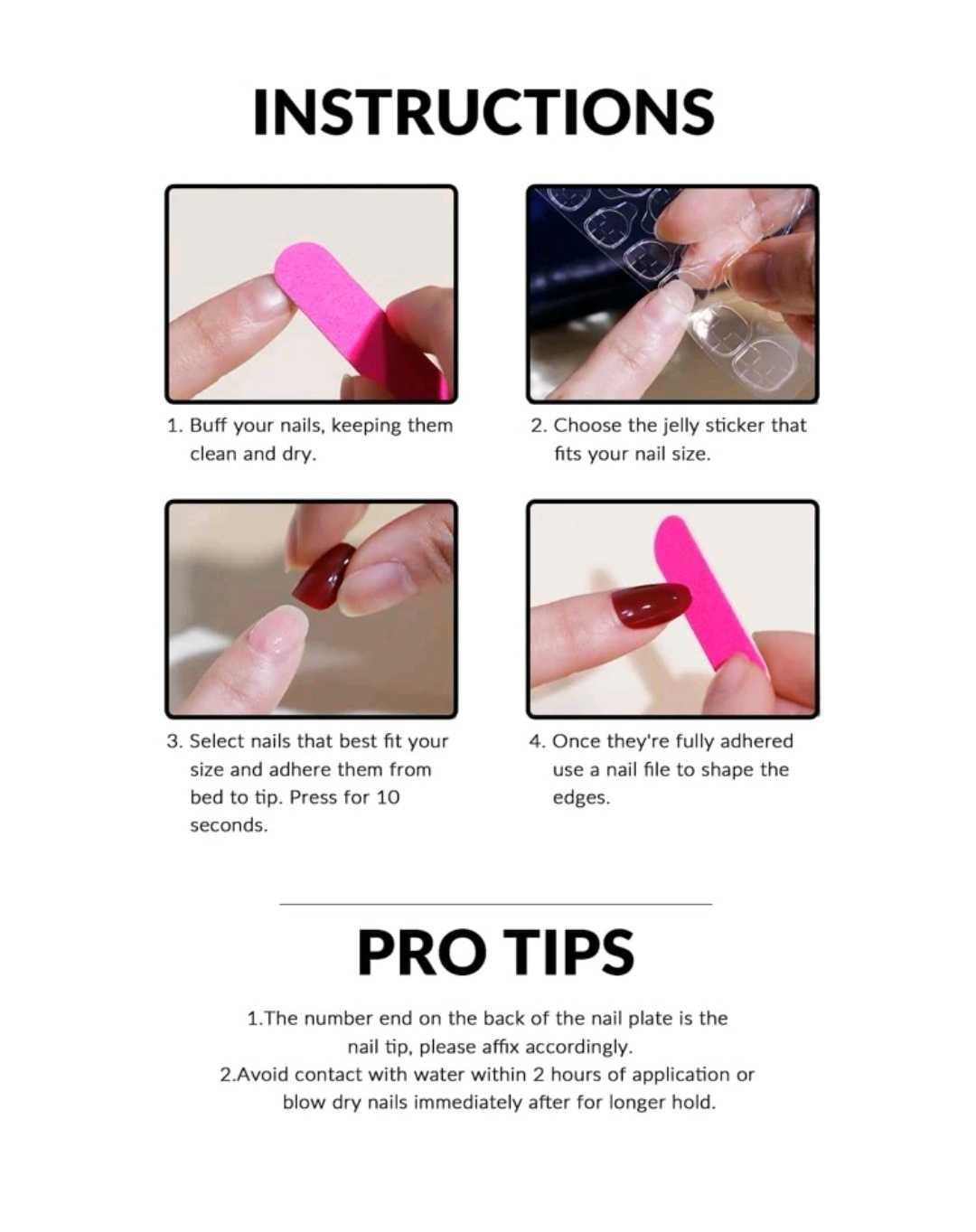 INSTRUCTIONS

1. Buff your nails, keeping them clean and dry.

2. Choose the jelly sticker that fits your nail size.

3. Select nails that best fit your size and adhere them from bed to tip. Press for 10 seconds.

4. Once they're fully adhered use a nail file to shape the edges.

PRO TIPS

1.The number end on the back of the nail plate is the nail tip, please affix accordingly.
2.Avoid contact with water within 2 hours of application or blow dry nails immediately after for longer hold.