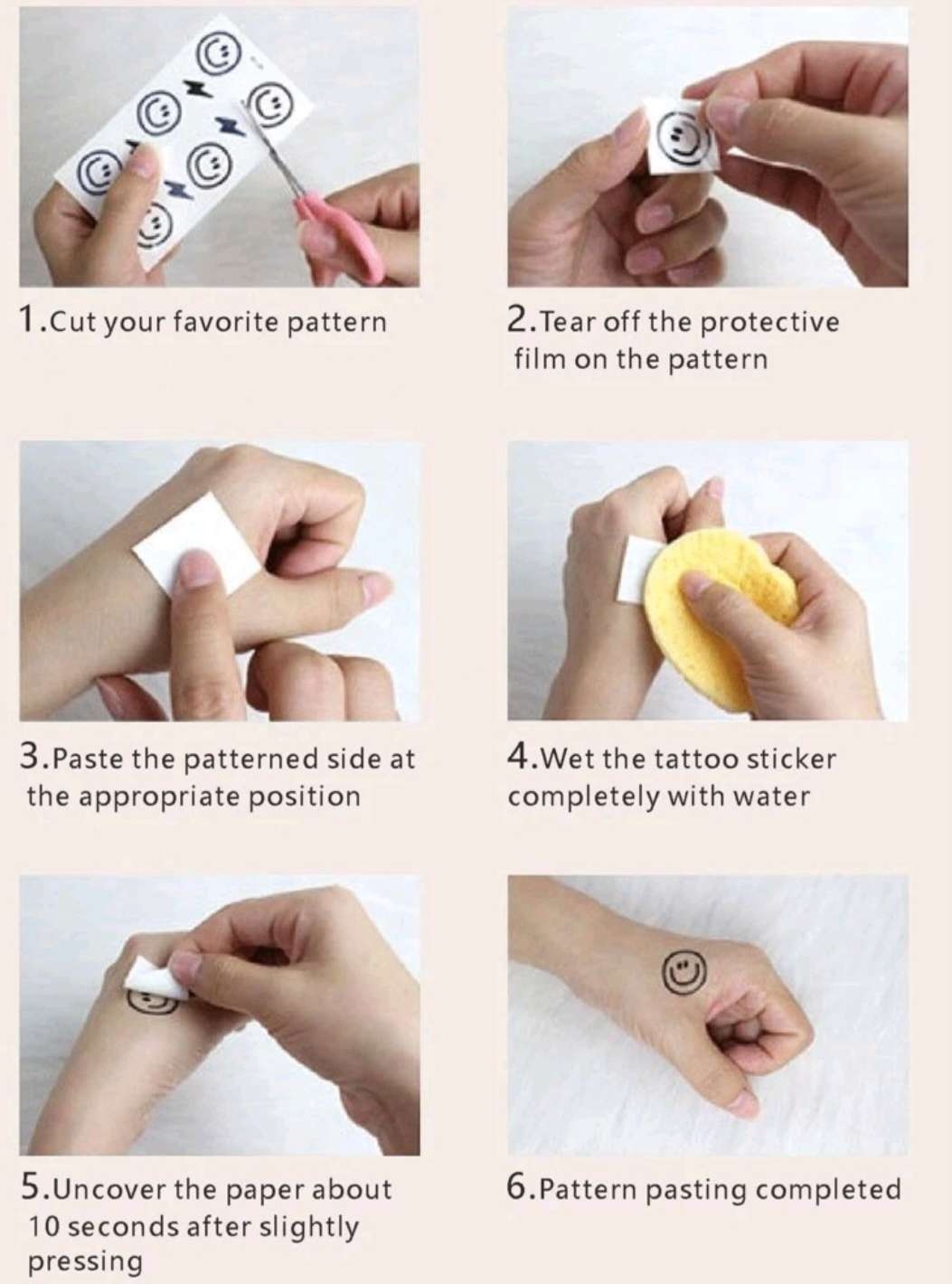 1.Cut your favorite pattern

2.Tear off the protective film on the pattern

3.Paste the patterned side at the appropriate position

4.Wet the tattoo sticker completely with water

5.Uncover the paper about 10 seconds after slightly pressing

6.Pattern pasting completed