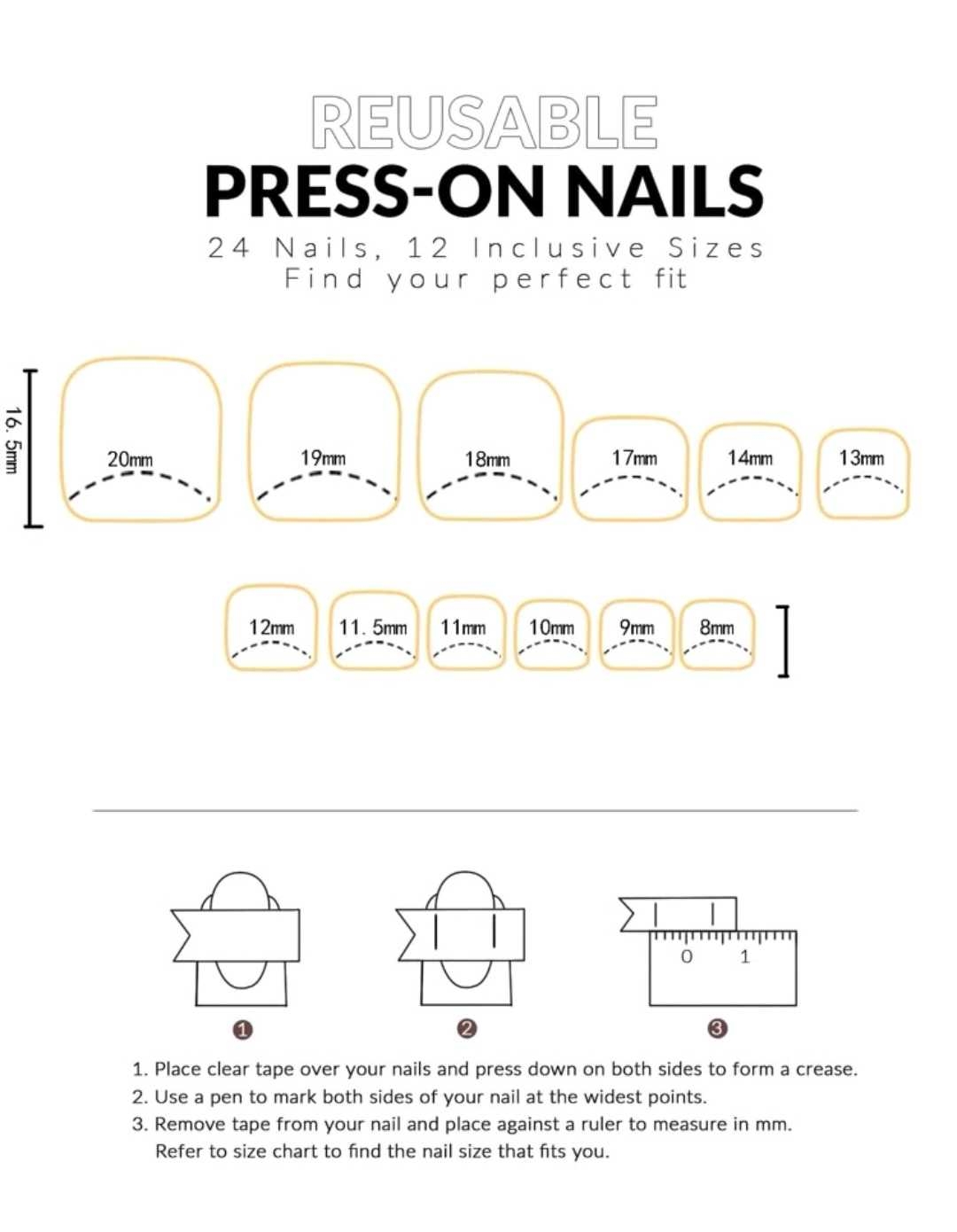 REUSABLE
PRESS-ON NAILS
24 Nails, 12 Inclusive Sizes
Find your perfect fit

16. 5mm

20mm 19mm 18mm 17mm 14mm 13mm

12mm 11. 5mm 11mm 10mm 9mm 8mm

0 1

1 2 3

1. Place clear tape over your nails and press down on both sides to form a crease.
2. Use a pen to mark both sides of your nail at the widest points.
3. Remove tape from your nail and place against a ruler to measure in mm. Refer to size chart to find the nail size that fits you.