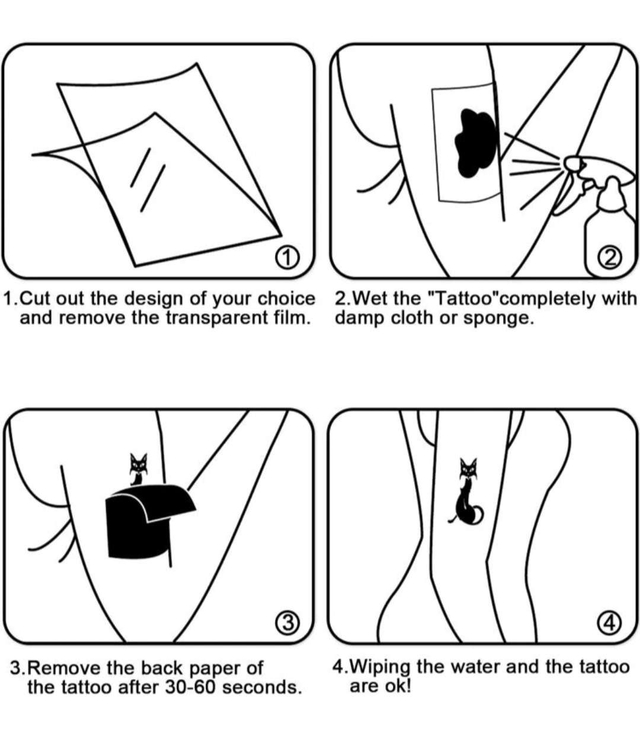 ①

1.Cut out the design of your choice and remove the transparent film.

②

2.Wet the "Tattoo"completely with damp cloth or sponge.

③

3.Remove the back paper of the tattoo after 30-60 seconds.

④

4.Wiping the water and the tattoo are ok!